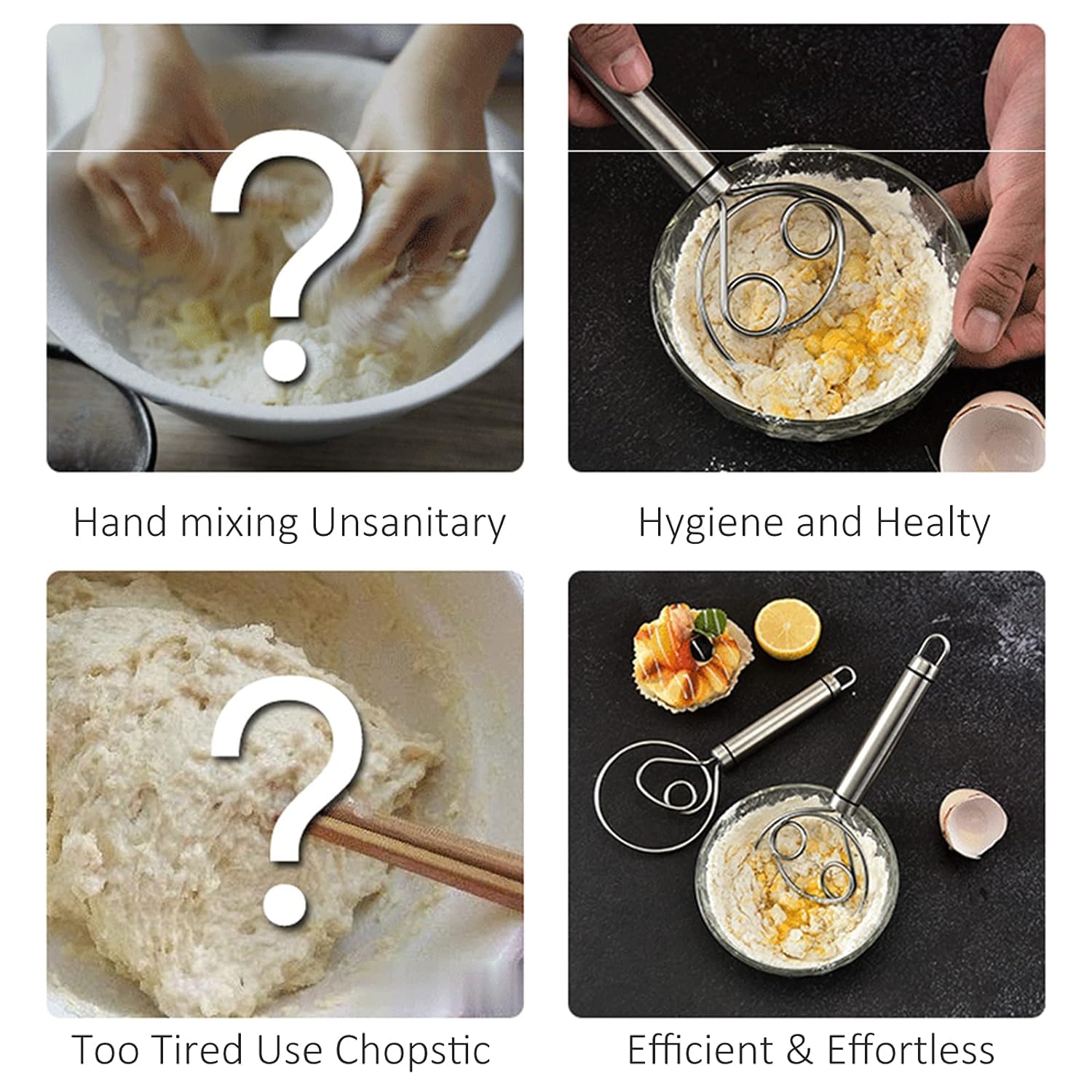 ?

Hand mixing Unsanitary

Hygiene and Healty

?

Too Tired Use Chopstic

Efficient & Effortless